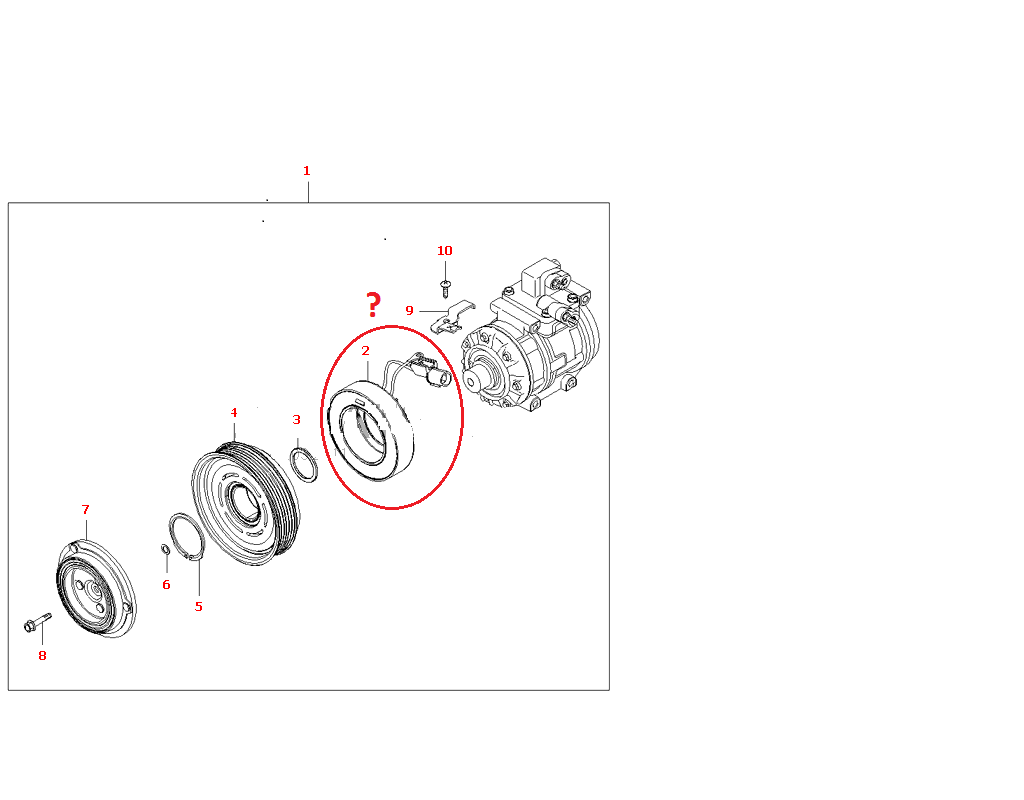 1

10

?

9

2

4

3

7

6

5

8