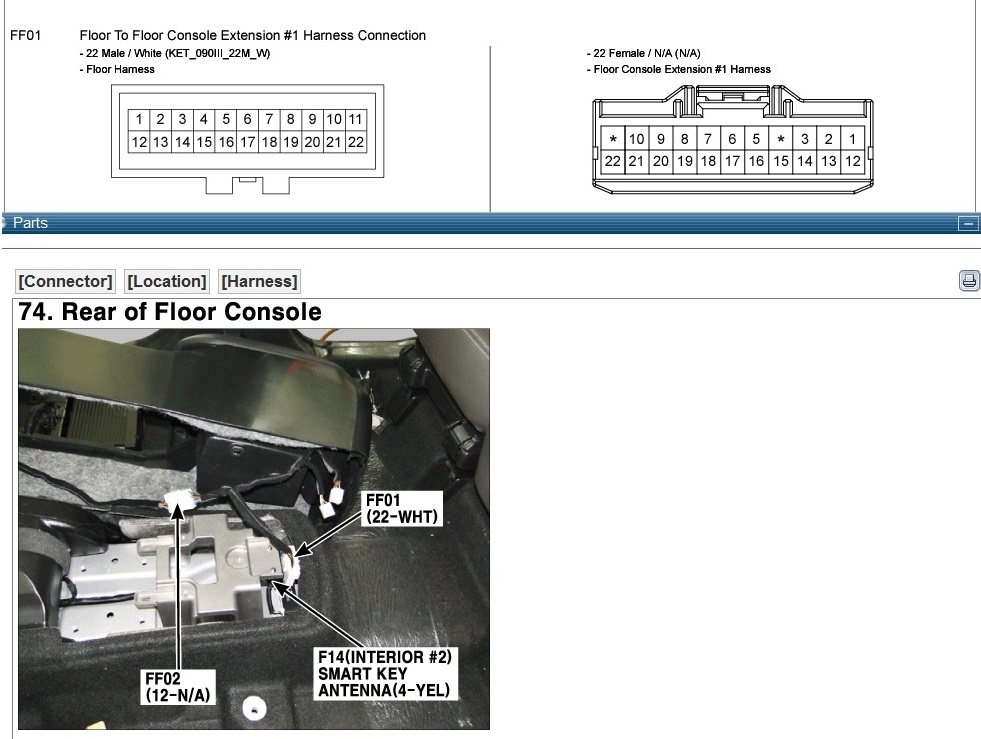 FF01 Floor To Floor Console Extension #1 Harness Connection
- 22 Male / White (KET_090III_22M_W)
- Floor Harness

| 1 | 2 | 3 | 4 | 5 | 6 | 7 | 8 | 9 | 10 | 11 |
|---|---|---|---|---|---|---|---|---|---|---|
| 12 | 13 | 14 | 15 | 16 | 17 | 18 | 19 | 20 | 21 | 22 |

- 22 Female / N/A (N/A)
- Floor Console Extension #1 Harness

| * | 10 | 9 | 8 | 7 | 6 | 5 | * | 3 | 2 | 1 |
|---|---|---|---|---|---|---|---|---|---|---|
| 22 | 21 | 20 | 19 | 18 | 17 | 16 | 15 | 14 | 13 | 12 |

Parts

[Connector] [Location] [Harness]

74. Rear of Floor Console

FF01
(22-WHT)

FF02
(12-N/A)

F14(INTERIOR #2)
SMART KEY
ANTENNA(4-YEL)