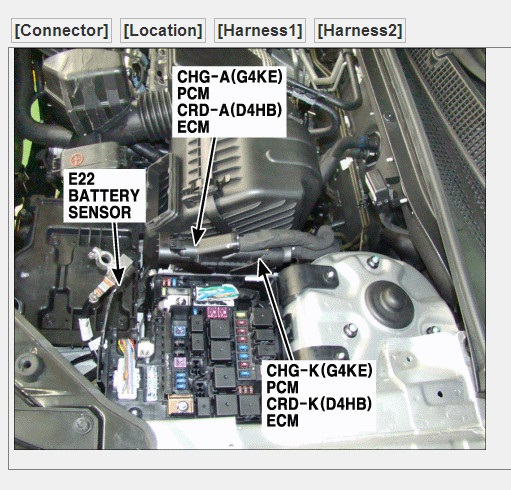 [Connector] [Location] [Harness1] [Harness2]

CHG-A(G4KE)
PCM
CRD-A(D4HB)
ECM

E22
BATTERY
SENSOR

CHG-K(G4KE)
PCM
CRD-K(D4HB)
ECM