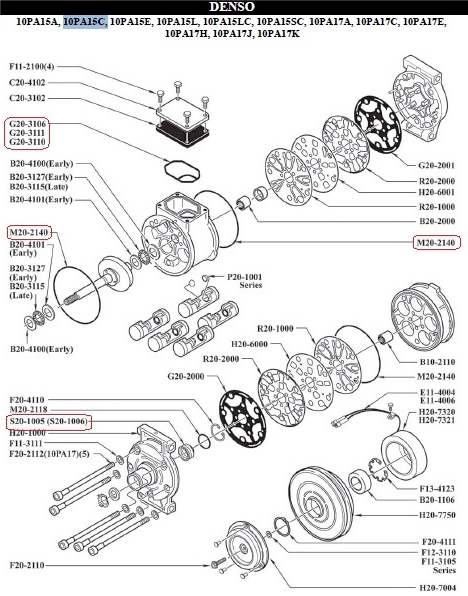 DENSO
10PA15A, 10PA15C, 10PA15E, 10PA15L, 10PA15LC, 10PA15SC, 10PA17A, 10PA17C, 10PA17E, 10PA17H, 10PA17J, 10PA17K

F11-2100(4)
C20-4102
C20-3102
G20-3106
G20-3111
G20-3110
B20-4100(Early)
B20-3127(Early)
B20-3115(Late)
B20-4101(Early)
M20-2140
B20-4101 (Early)
B20-3127 (Early)
B20-3115 (Late)
B20-4100(Early)
G20-2001
R20-2000
H20-6001
R20-1000
B20-2000
M20-2140
P20-1001 Series
R20-1000
H20-6000
R20-2000
G20-2000
B10-2110
M20-2140
E11-4004
E11-4006
H20-7320
H20-7321
F20-4110
M20-2118
S20-1005 (S20-1006)
H20-1000
F11-3111
F20-2112(10PA17)(5)
F13-4123
B20-1106
H20-7750
F20-4111
F12-3110
F11-3105 Series
F20-2110
H20-7004