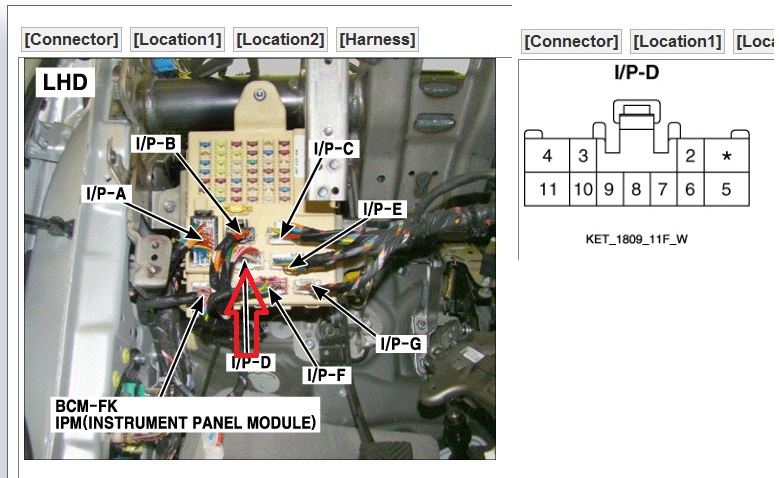 [Connector] [Location1] [Location2] [Harness]

LHD

I/P-B
I/P-C
I/P-A
I/P-E
I/P-G
I/P-D
I/P-F
BCM-FK
IPM(INSTRUMENT PANEL MODULE)

[Connector] [Location1] [Loca

I/P-D

| 4 | 3 | | | | 2 | * |
|---|---|---|---|---|---|---|
| 11 | 10 | 9 | 8 | 7 | 6 | 5 |

KET_1809_11F_W