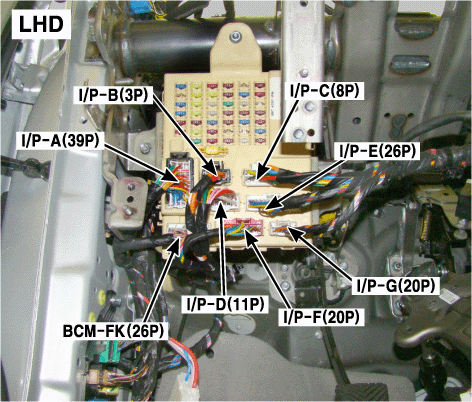 LHD

I/P-B(3P)

I/P-C(8P)

I/P-A(39P)

I/P-E(26P)

I/P-G(20P)

I/P-D(11P)

I/P-F(20P)

BCM-FK(26P)