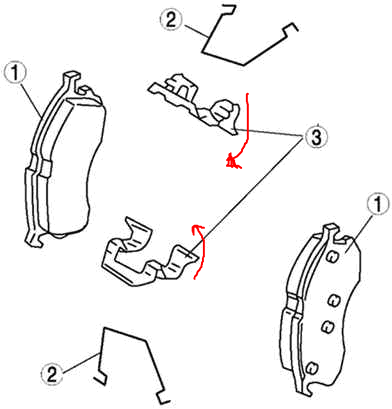 2
1
3
1
2