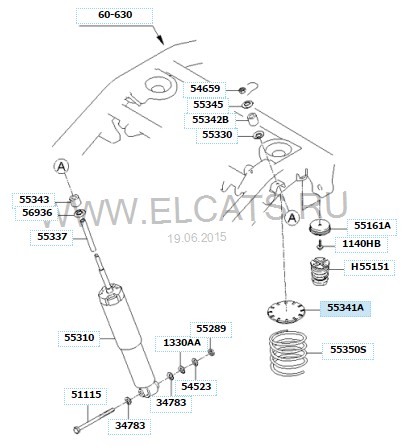 60-630

54659

55345

55342B

55330

A

55343

56936

55337

WWW.ELCATS.RU

19.06.2015

A

55161A

1140HB

H55151

55341A

55350S

55310

55289

1330AA

54523

34783

51115

34783