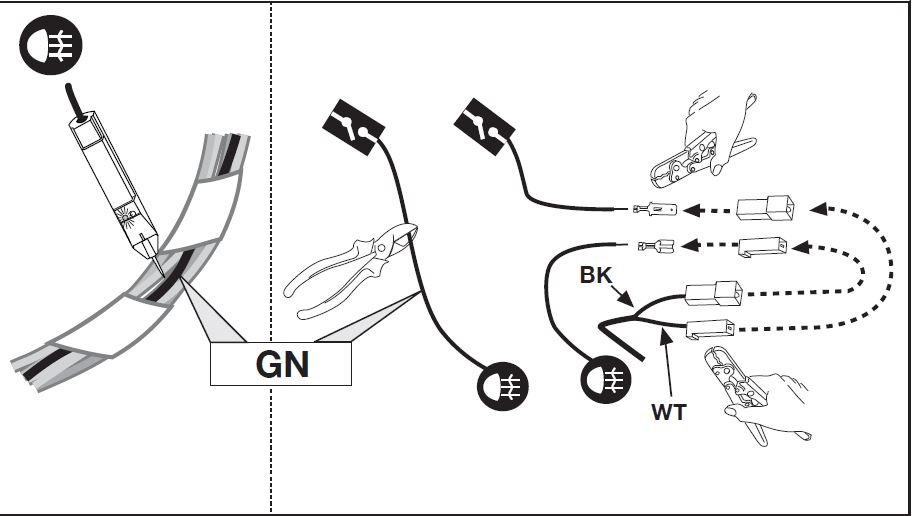 GN

BK

WT