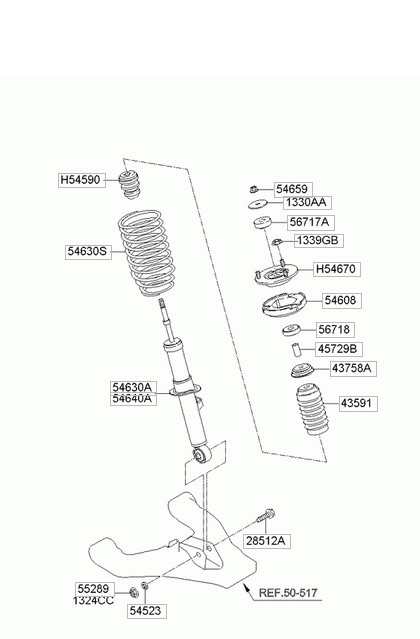 H54590
54630S
54630A
54640A
54659
1330AA
56717A
1339GB
H54670
54608
56718
45729B
43758A
43591
28512A
55289
1324CC
54523
REF.50-517