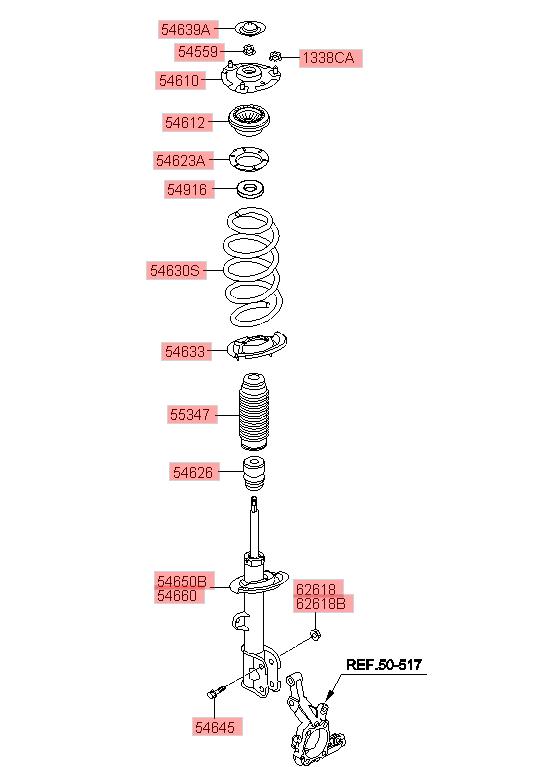 54639A
54559
1338CA
54610
54612
54623A
54916
54630S
54633
55347
54626
54650B
54660
62618
62618B
REF.50-517
54645