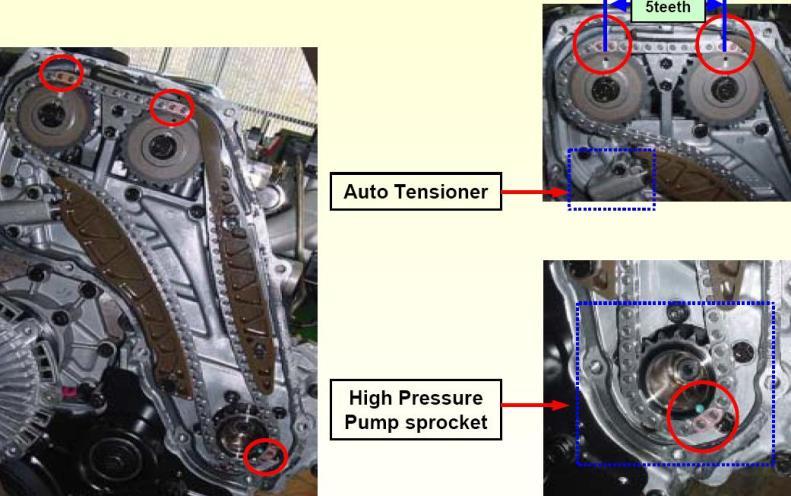 5teeth

Auto Tensioner

High Pressure Pump sprocket