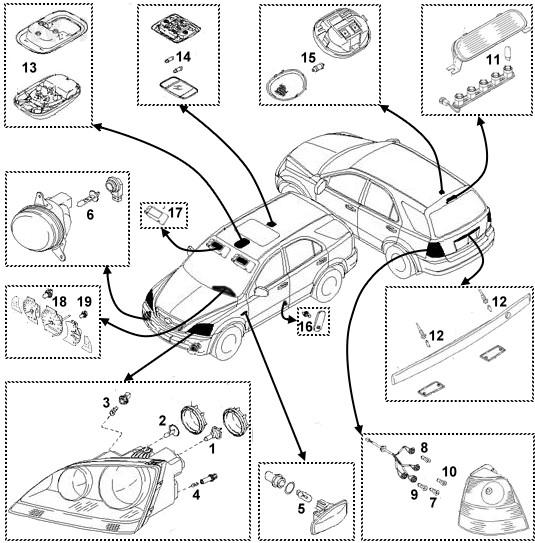 13
14
15
11
6
17
18
19
16
12
12
3
2
1
4
5
8
10
9
7