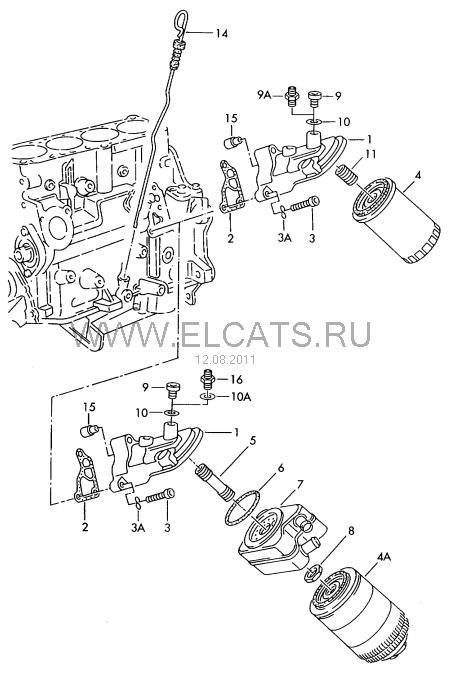 14
9A
9
10
15
1
11
4
2
3A
3
WWW.ELCATS.RU
12.08.2011
9
16
10A
10
15
1
5
6
7
2
3A
3
8
4A