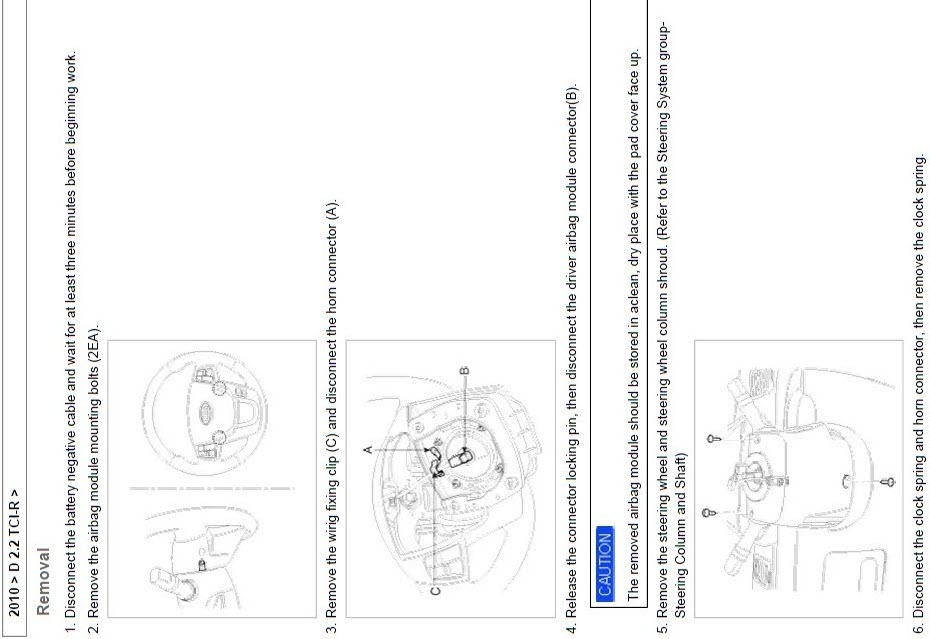 2010 > D 2.2 TCI-R >

Removal

1. Disconnect the battery negative cable and wait for at least three minutes before beginning work.

2. Remove the airbag module mounting bolts (2EA).

3. Remove the wirig fixing clip (C) and disconnect the horn connector (A).

A

B

C

4. Release the connector locking pin, then disconnect the driver airbag module connector(B).

CAUTION

The removed airbag module should be stored in aclean, dry place with the pad cover face up.

5. Remove the steering wheel and steering wheel column shroud. (Refer to the Steering System group-Steering Column and Shaft)

6. Disconnect the clock spring and horn connector, then remove the clock spring.