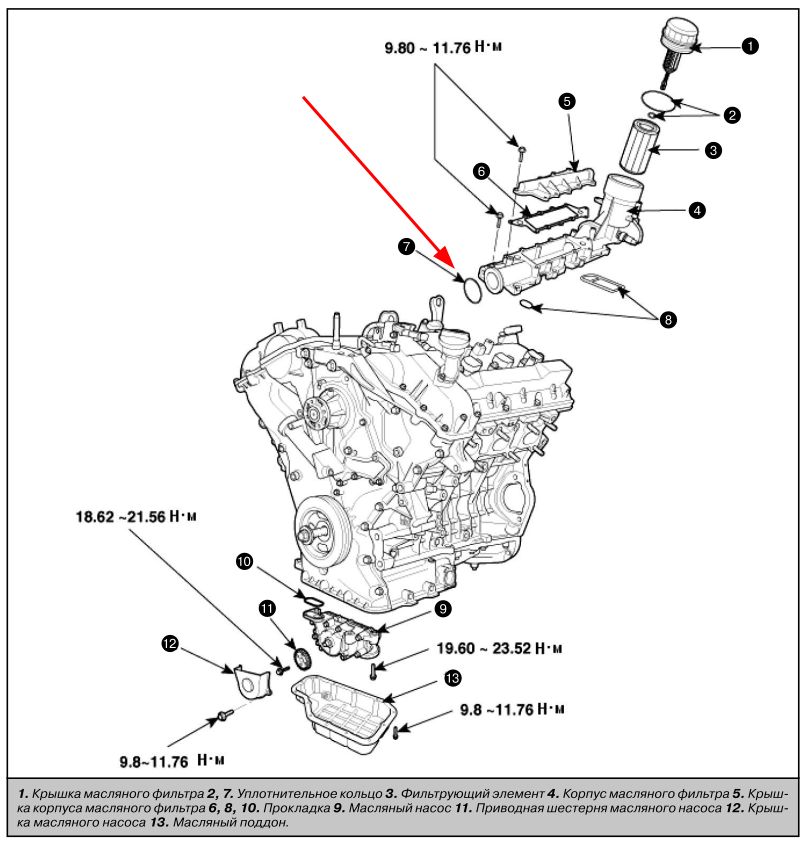 9.80 ~ 11.76 Н·м

1

2

3

4

5

6

7

8

18.62 ~21.56 Н·м

10

11

9

12

19.60 ~ 23.52 Н·м

13

9.8 ~11.76 Н·м

9.8~11.76 Н·м

1. Крышка масляного фильтра 2, 7. Уплотнительное кольцо 3. Фильтрующий элемент 4. Корпус масляного фильтра 5. Крышка корпуса масляного фильтра 6, 8, 10. Прокладка 9. Масляный насос 11. Приводная шестерня масляного насоса 12. Крышка масляного насоса 13. Масляный поддон.