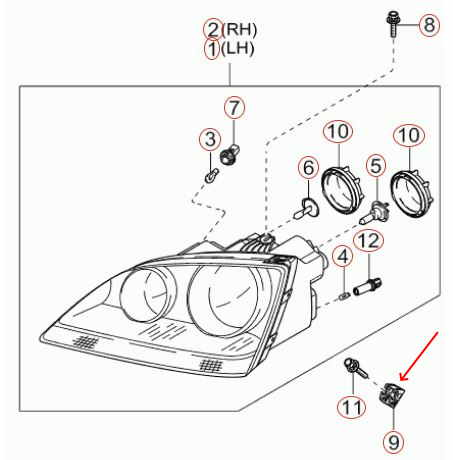 2 (RH)
1 (LH)
8
7
3
10
10
6
5
12
4
11
9