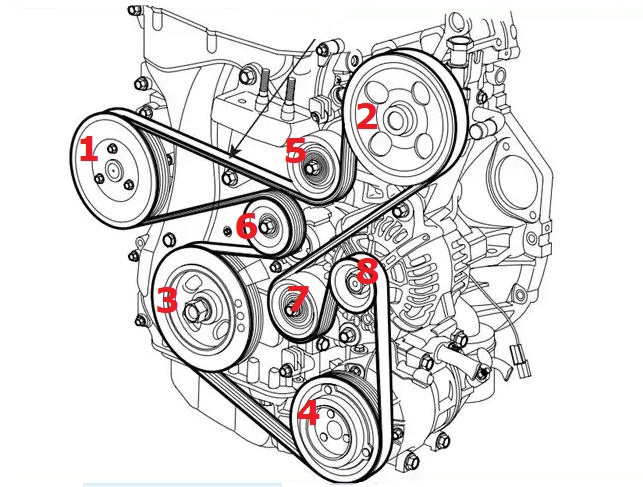 1
2
5
6
3
7
8
4