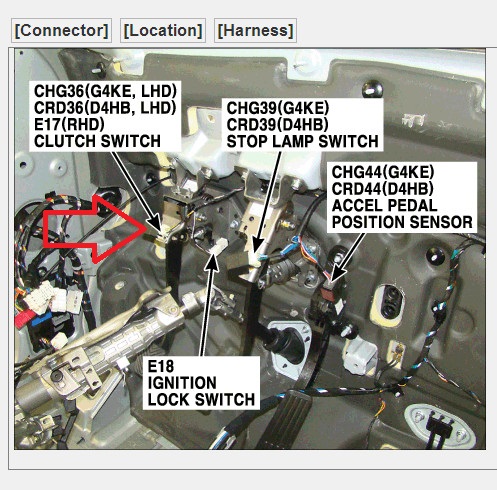 [Connector] [Location] [Harness]

CHG36(G4KE, LHD)
CRD36(D4HB, LHD)
E17(RHD)
CLUTCH SWITCH

CHG39(G4KE)
CRD39(D4HB)
STOP LAMP SWITCH

CHG44(G4KE)
CRD44(D4HB)
ACCEL PEDAL
POSITION SENSOR

E18
IGNITION
LOCK SWITCH