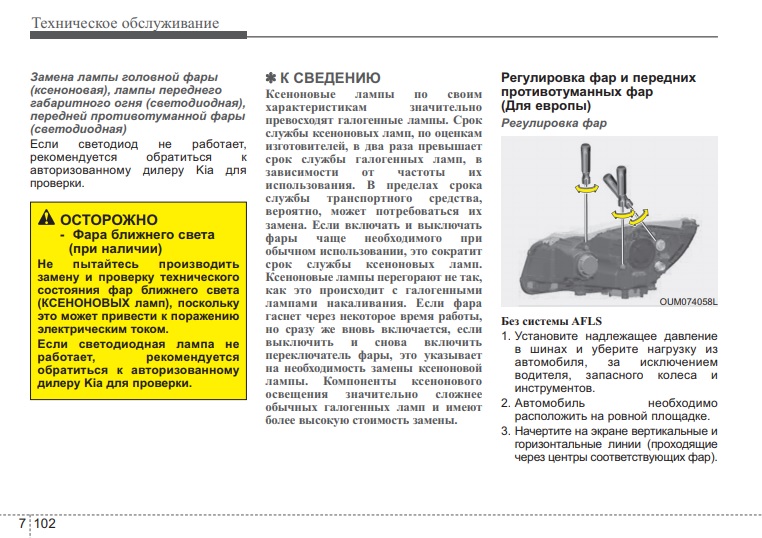 Техническое обслуживание

Замена лампы головной фары (ксеноновая), лампы переднего габаритного огня (светодиодная), передней противотуманной фары (светодиодная)
Если светодиод не работает, рекомендуется обратиться к авторизованному дилеру Kia для проверки.

⚠ ОСТОРОЖНО
- Фара ближнего света (при наличии)
Не пытайтесь производить замену и проверку технического состояния фар ближнего света (КСЕНОНОВЫХ ламп), поскольку это может привести к поражению электрическим током.
Если светодиодная лампа не работает, рекомендуется обратиться к авторизованному дилеру Kia для проверки.

✽ К СВЕДЕНИЮ
Ксеноновые лампы по своим характеристикам значительно превосходят галогенные лампы. Срок службы ксеноновых ламп, по оценкам изготовителей, в два раза превышает срок службы галогенных ламп, в зависимости от частоты их использования. В пределах срока службы транспортного средства, вероятно, может потребоваться их замена. Если включать и выключать фары чаще необходимого при обычном использовании, это сократит срок службы ксеноновых ламп. Ксеноновые лампы перегорают не так, как это происходит с галогенными лампами накаливания. Если фара гаснет через некоторое время работы, но сразу же вновь включается, если выключить и снова включить переключатель фары, это указывает на необходимость замены ксеноновой лампы. Компоненты ксенонового освещения значительно сложнее обычных галогенных ламп и имеют более высокую стоимость замены.

Регулировка фар и передних противотуманных фар (Для европы)
Регулировка фар

OUM074058L

Без системы AFLS
1. Установите надлежащее давление в шинах и уберите нагрузку из автомобиля, за исключением водителя, запасного колеса и инструментов.
2. Автомобиль необходимо расположить на ровной площадке.
3. Начертите на экране вертикальные и горизонтальные линии (проходящие через центры соответствующих фар).

7 102