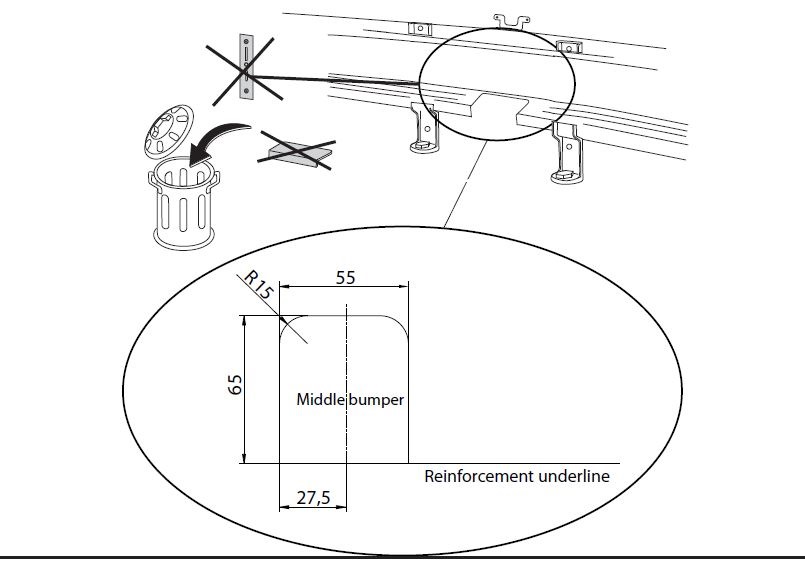 R15

55

65

Middle bumper

Reinforcement underline

27,5