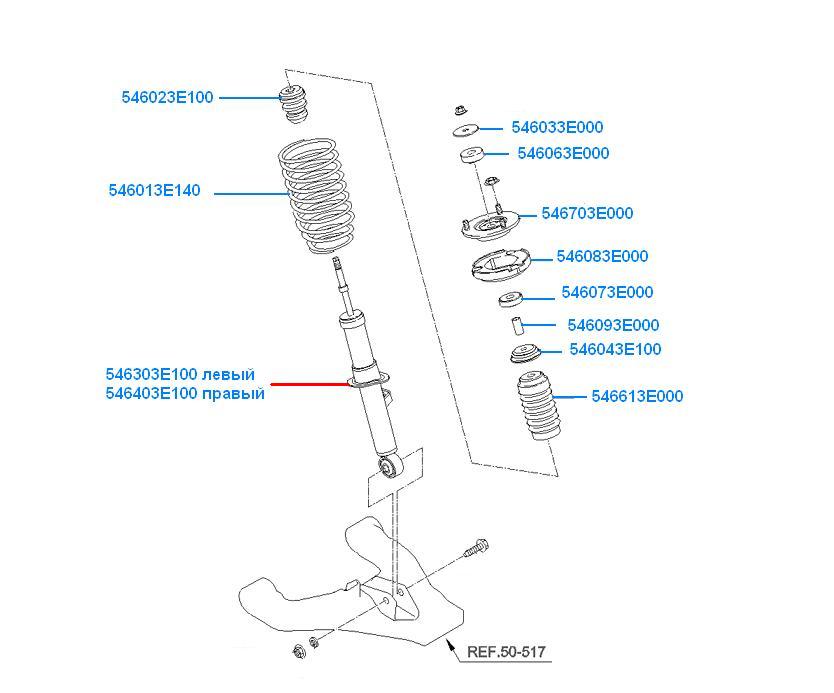 546023E100

546013E140

546303E100 левый
546403E100 правый

546033E000

546063E000

546703E000

546083E000

546073E000

546093E000

546043E100

546613E000

REF.50-517