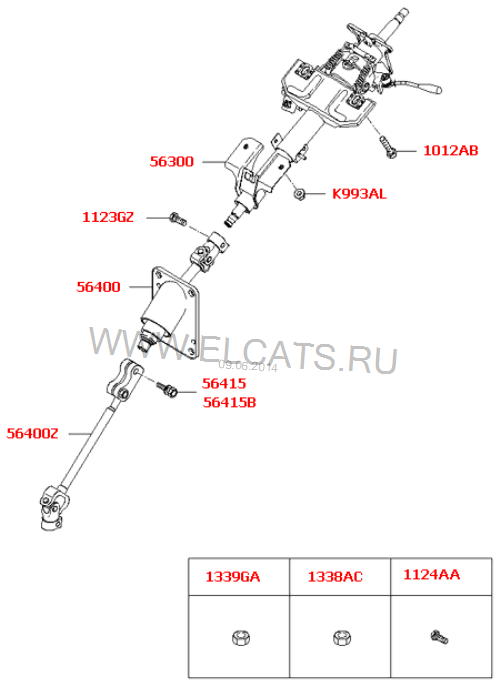 1012AB

56300

K993AL

1123GZ

56400

WWW.ELCATS.RU
09.06.2014

56415
56415B

56400Z

| 1339GA | 1338AC | 1124AA |
|---|---|---|
| | | |