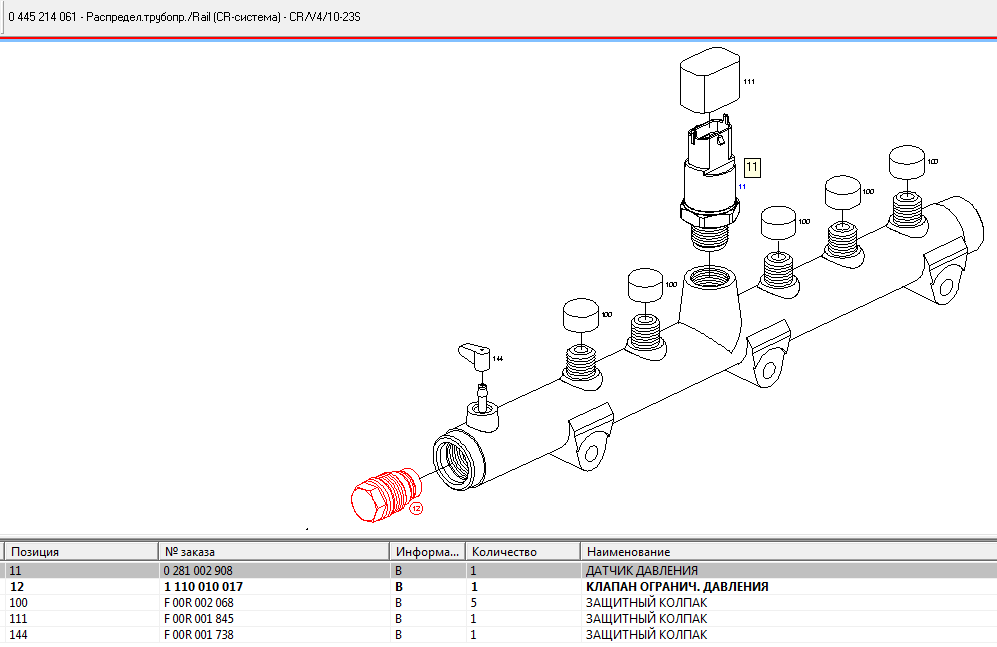 0 445 214 061 - Распредел.трубопр./Rail (CR-система) - CR/V4/10-23S

111

11

11

100

100

100

100

100

144

12

| Позиция | № заказа | Информа... | Количество | Наименование |
|---|---|---|---|---|
| 11 | 0 281 002 908 | B | 1 | ДАТЧИК ДАВЛЕНИЯ |
| 12 | 1 110 010 017 | B | 1 | КЛАПАН ОГРАНИЧ. ДАВЛЕНИЯ |
| 100 | F 00R 002 068 | B | 5 | ЗАЩИТНЫЙ КОЛПАК |
| 111 | F 00R 001 845 | B | 1 | ЗАЩИТНЫЙ КОЛПАК |
| 144 | F 00R 001 738 | B | 1 | ЗАЩИТНЫЙ КОЛПАК |