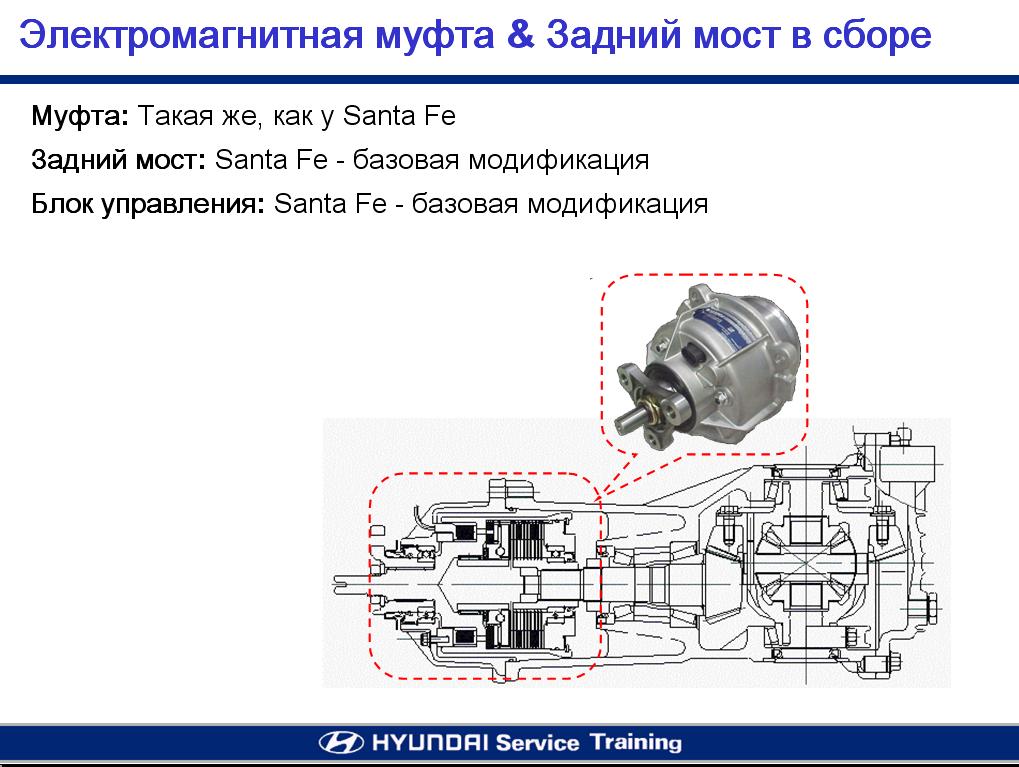 Электромагнитная муфта & Задний мост в сборе

Муфта: Такая же, как у Santa Fe

Задний мост: Santa Fe - базовая модификация

Блок управления: Santa Fe - базовая модификация

HYUNDAI Service Training