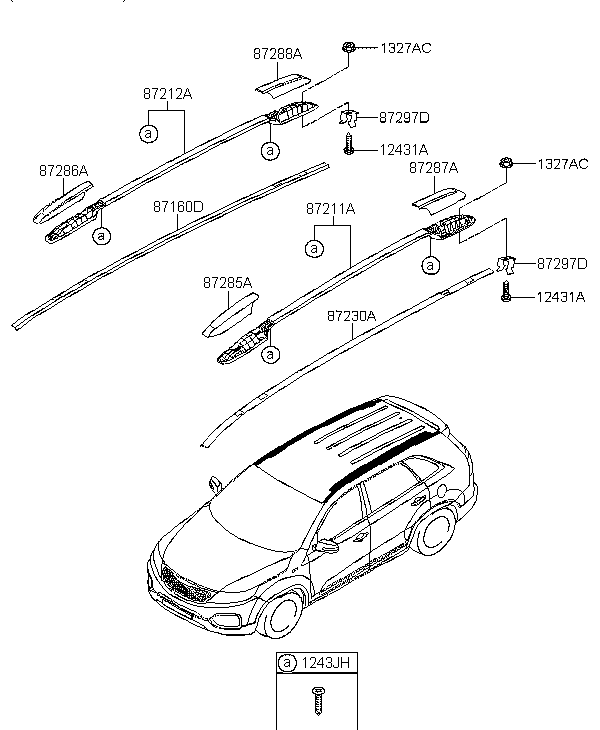 87288A
1327AC
87212A
a
87297D
a
12431A
87286A
87287A
1327AC
87160D
87211A
a
a
a
87297D
87285A
12431A
87230A
a
a 1243JH