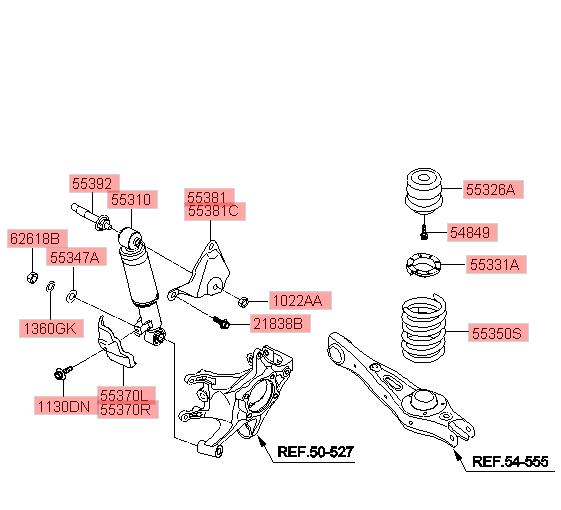 55392
55310
55381
55381C
62618B
55347A
1360GK
1022AA
21838B
1130DN
55370L
55370R
REF.50-527
55326A
54849
55331A
55350S
REF.54-555