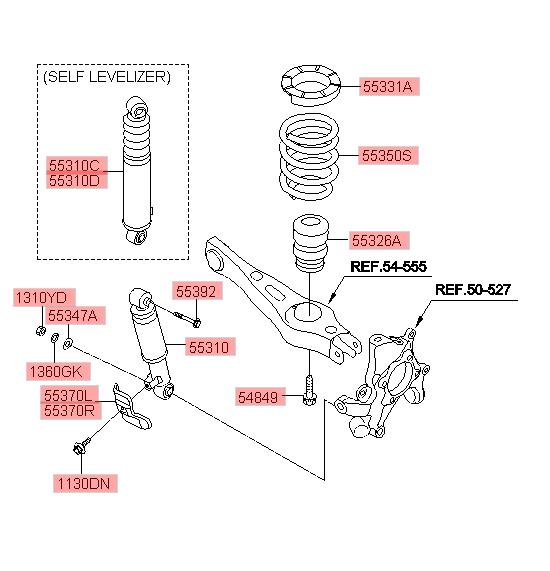 (SELF LEVELIZER)

55310C
55310D

55331A

55350S

55326A

REF.54-555

REF.50-527

1310YD
55347A

55392

55310

1360GK

55370L
55370R

54849

1130DN