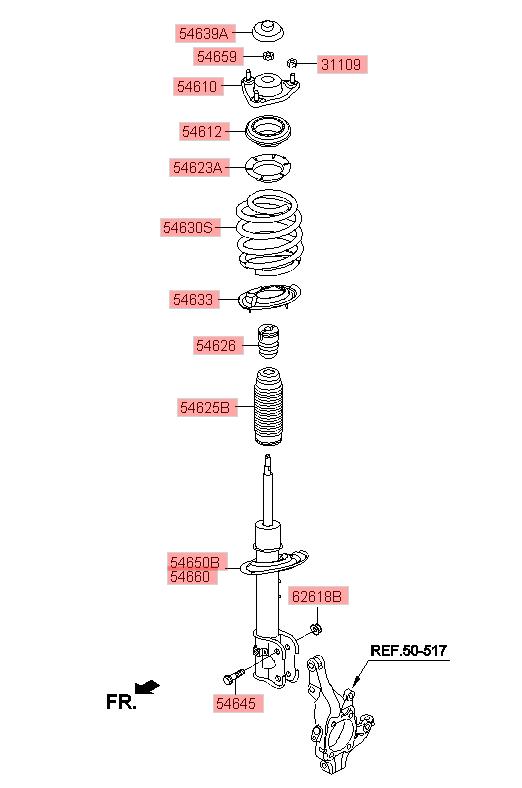 54639A
54659
31109
54610
54612
54623A
54630S
54633
54626
54625B
54650B
54660
62618B
REF.50-517
FR.
54645