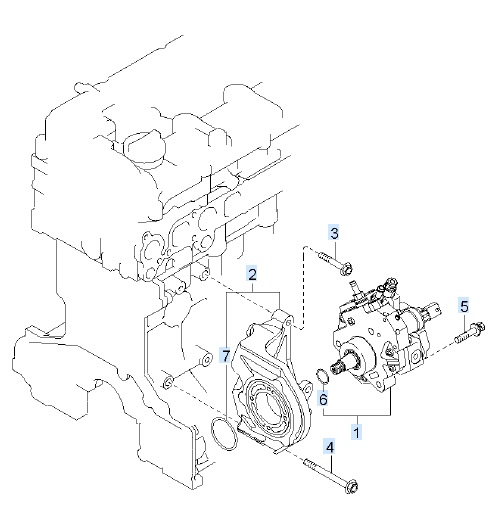 3
2
5
7
6
1
4